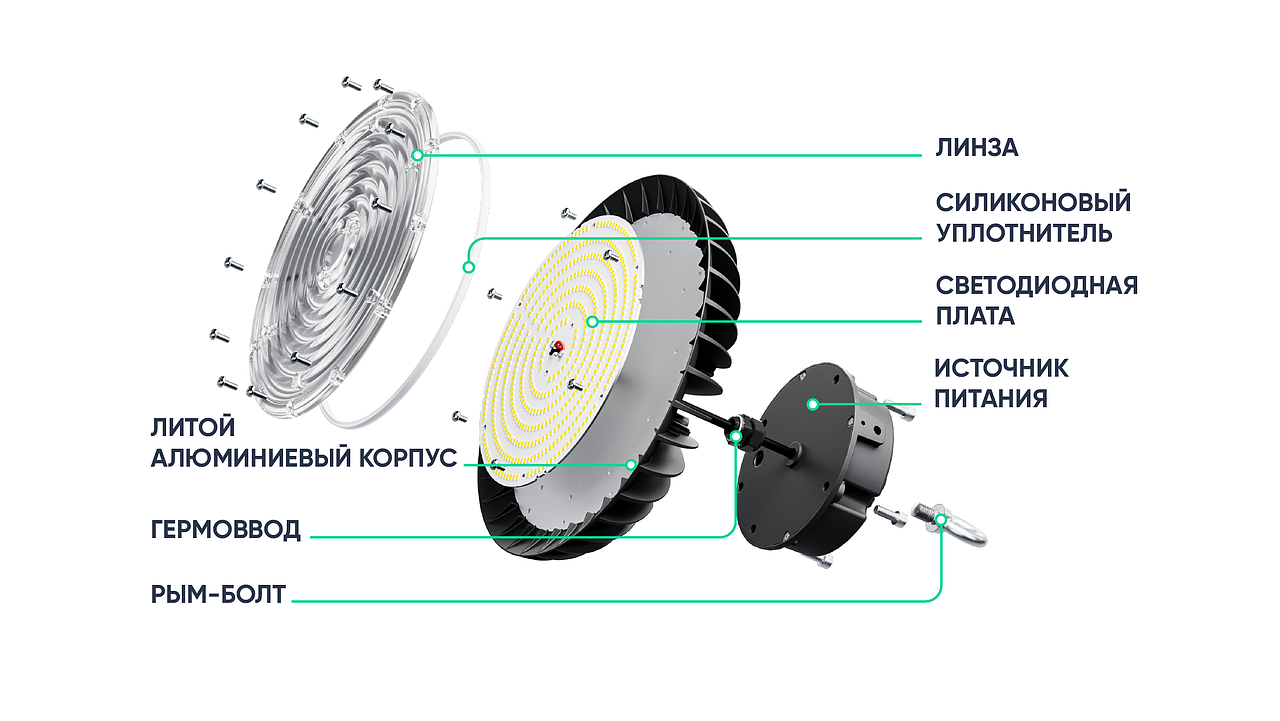 ЛИНЗА

СИЛИКОНОВЫЙ УПЛОТНИТЕЛЬ

СВЕТОДИОДНАЯ ПЛАТА

ИСТОЧНИК ПИТАНИЯ

ЛИТОЙ АЛЮМИНИЕВЫЙ КОРПУС

ГЕРМОВВОД

РЫМ-БОЛТ