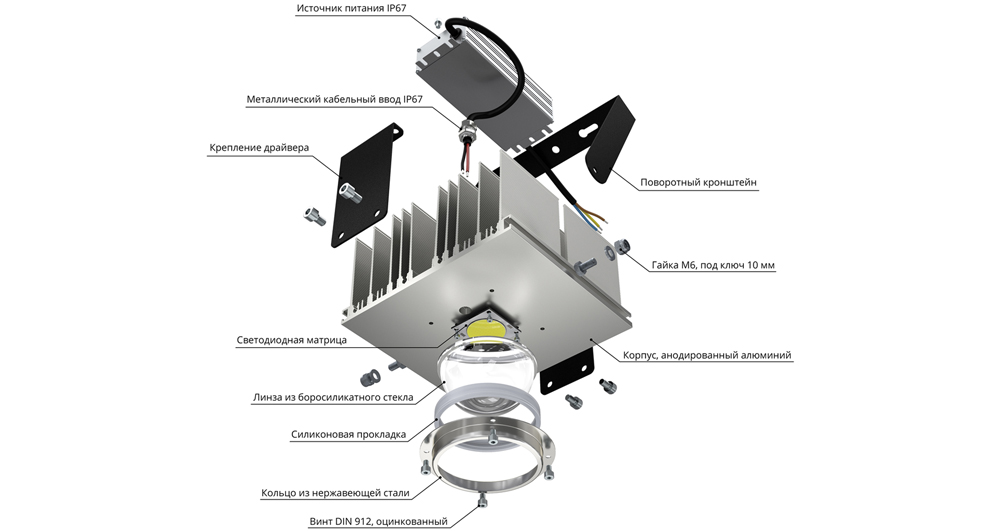 Источник питания IP67

Металлический кабельный ввод IP67

Крепление драйвера

Поворотный кронштейн

Гайка М6, под ключ 10 мм

Светодиодная матрица

Корпус, анодированный алюминий

Линза из боросиликатного стекла

Силиконовая прокладка

Кольцо из нержавеющей стали

Винт DIN 912, оцинкованный