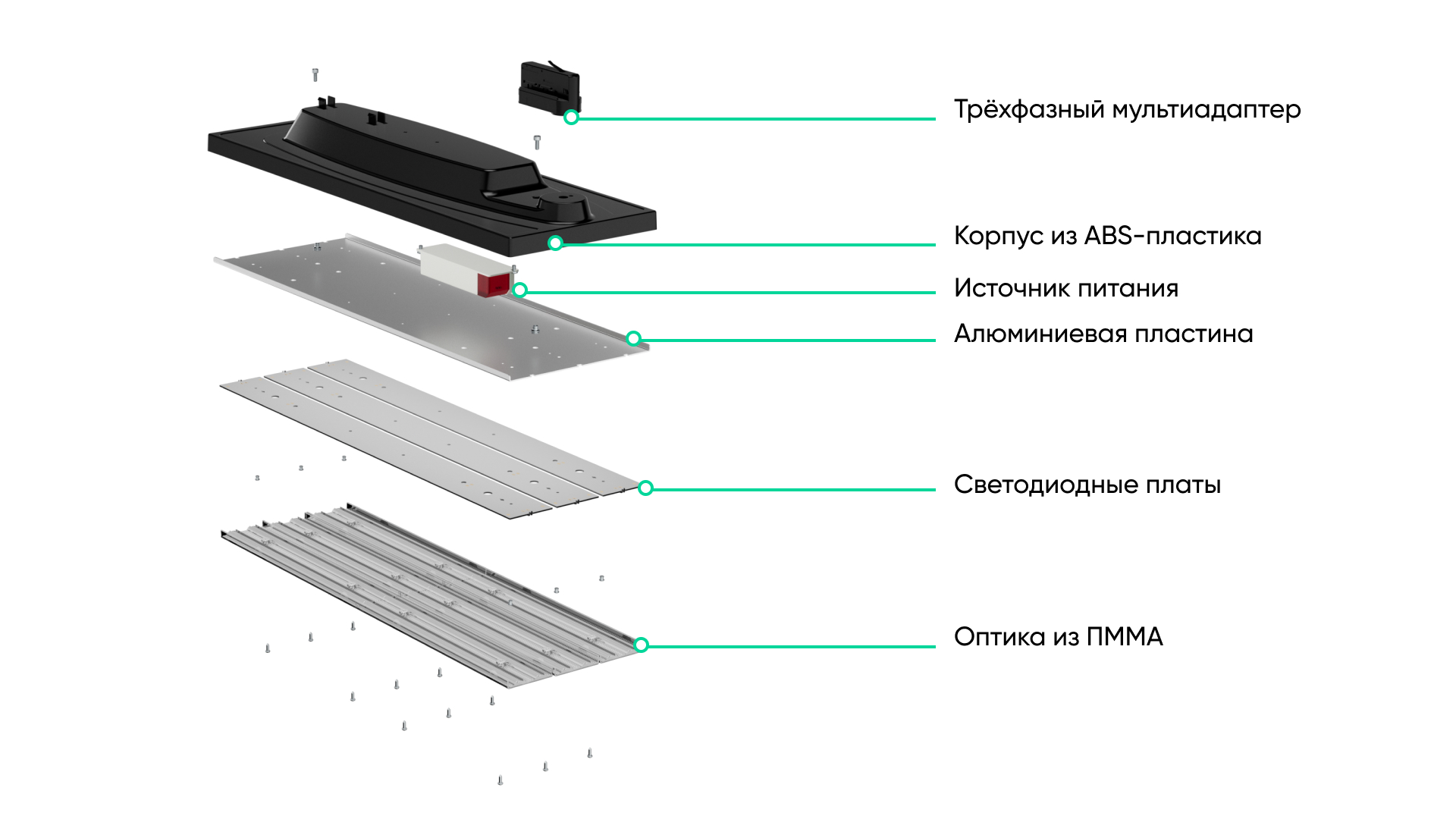 Трёхфазный мультиадаптер

Корпус из ABS-пластика

Источник питания

Алюминиевая пластина

Светодиодные платы

Оптика из ПММА