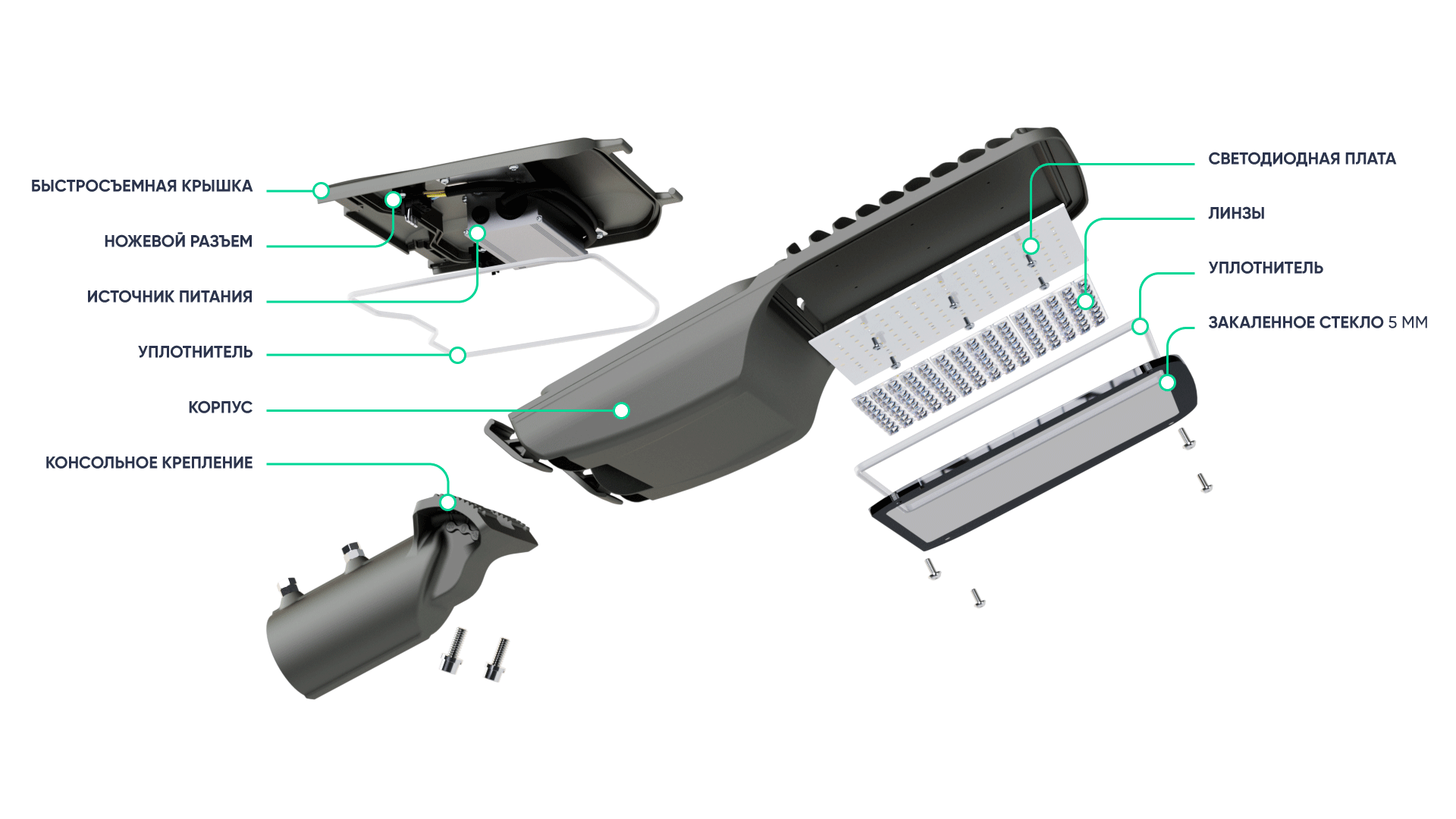 БЫСТРОСЪЕМНАЯ КРЫШКА

НОЖЕВОЙ РАЗЪЕМ

ИСТОЧНИК ПИТАНИЯ

УПЛОТНИТЕЛЬ

КОРПУС

КОНСОЛЬНОЕ КРЕПЛЕНИЕ

СВЕТОДИОДНАЯ ПЛАТА

ЛИНЗЫ

УПЛОТНИТЕЛЬ

ЗАКАЛЕННОЕ СТЕКЛО 5 ММ