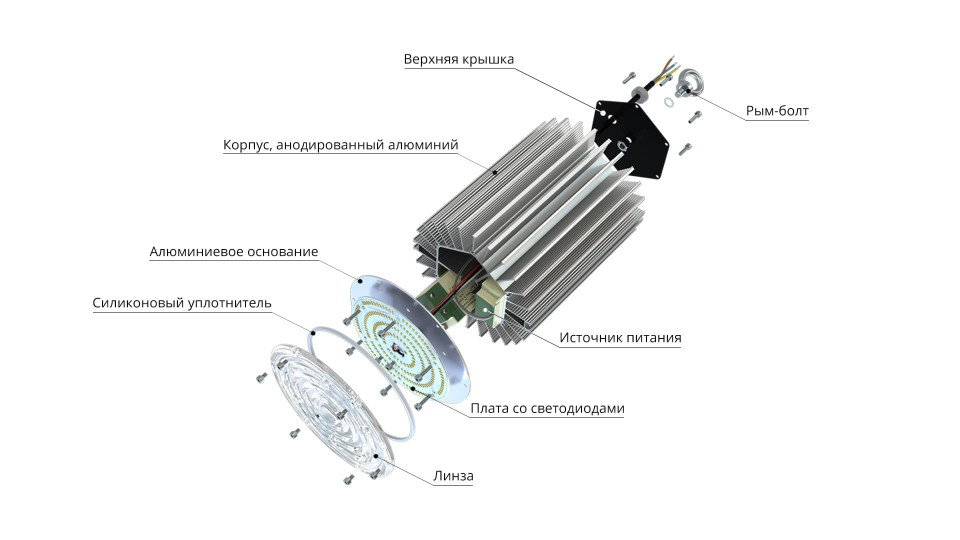 Верхняя крышка

Рым-болт

Корпус, анодированный алюминий

Алюминиевое основание

Силиконовый уплотнитель

Источник питания

Плата со светодиодами

Линза