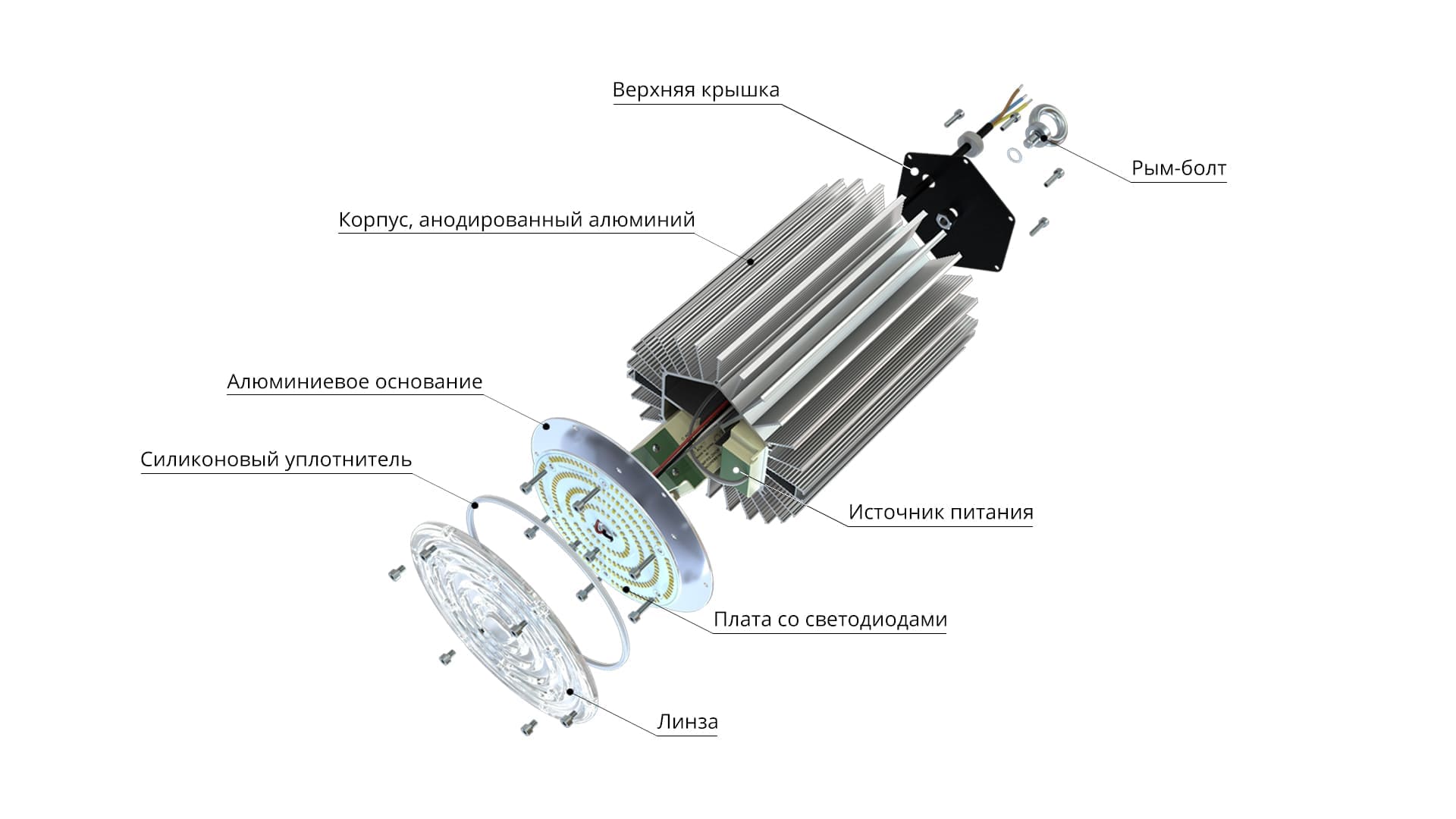 Верхняя крышка

Рым-болт

Корпус, анодированный алюминий

Алюминиевое основание

Силиконовый уплотнитель

Источник питания

Плата со светодиодами

Линза