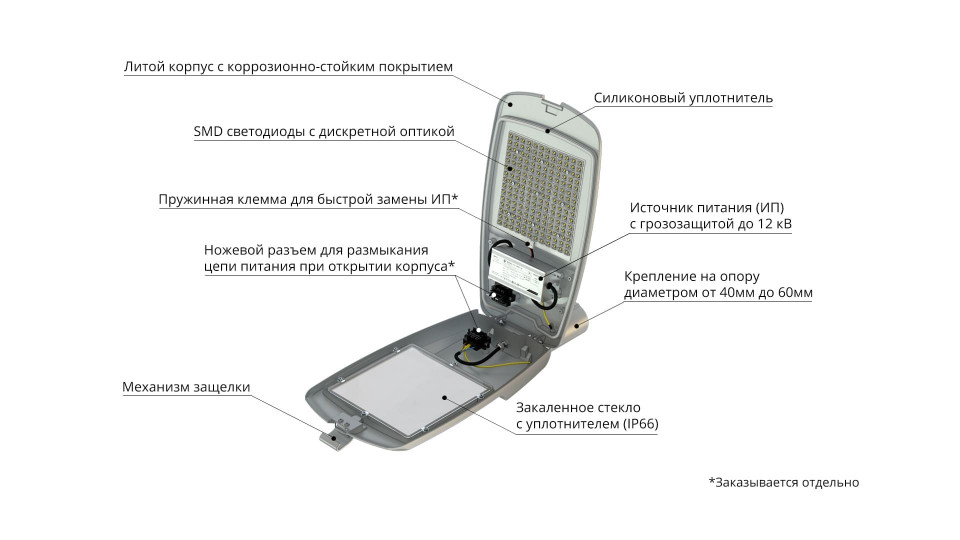 Литой корпус с коррозионно-стойким покрытием

Силиконовый уплотнитель

SMD светодиоды с дискретной оптикой

Пружинная клемма для быстрой замены ИП*

Источник питания (ИП) с грозозащитой до 12 кВ

Ножевой разъем для размыкания цепи питания при открытии корпуса*

Крепление на опору диаметром от 40мм до 60мм

Механизм защелки

Закаленное стекло с уплотнителем (IP66)

*Заказывается отдельно