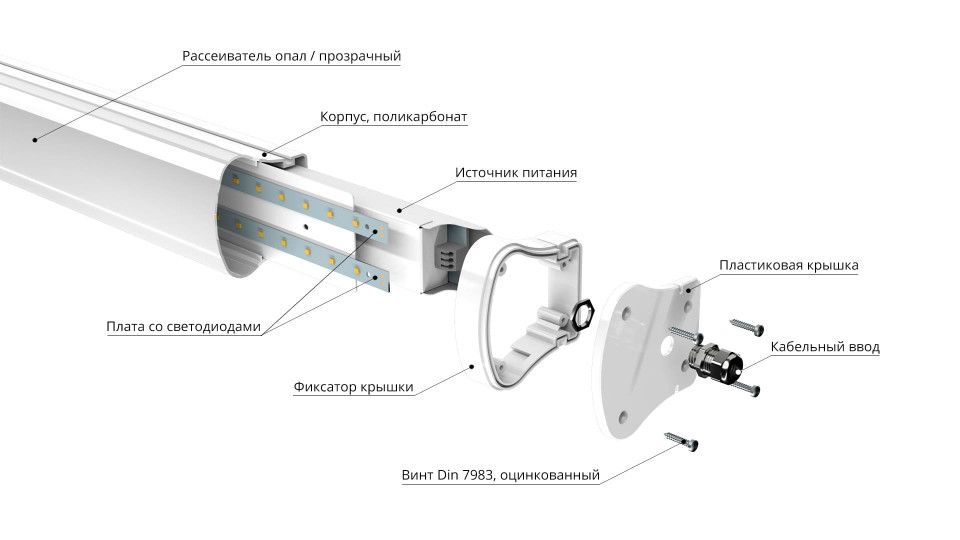 Рассеиватель опал / прозрачный

Корпус, поликарбонат

Источник питания

Пластиковая крышка

Плата со светодиодами

Кабельный ввод

Фиксатор крышки

Винт Din 7983, оцинкованный