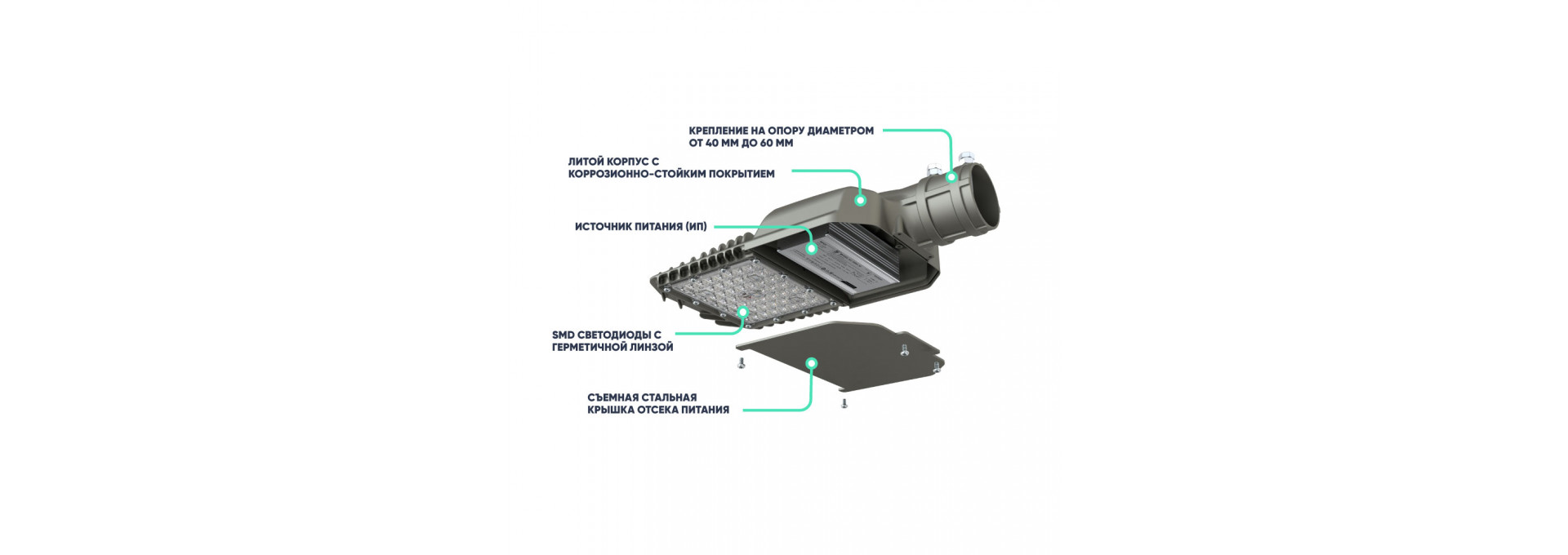 КРЕПЛЕНИЕ НА ОПОРУ ДИАМЕТРОМ ОТ 40 ММ ДО 60 ММ

ЛИТОЙ КОРПУС С КОРРОЗИОННО-СТОЙКИМ ПОКРЫТИЕМ

ИСТОЧНИК ПИТАНИЯ (ИП)

SMD СВЕТОДИОДЫ С ГЕРМЕТИЧНОЙ ЛИНЗОЙ

СЪЕМНАЯ СТАЛЬНАЯ КРЫШКА ОТСЕКА ПИТАНИЯ