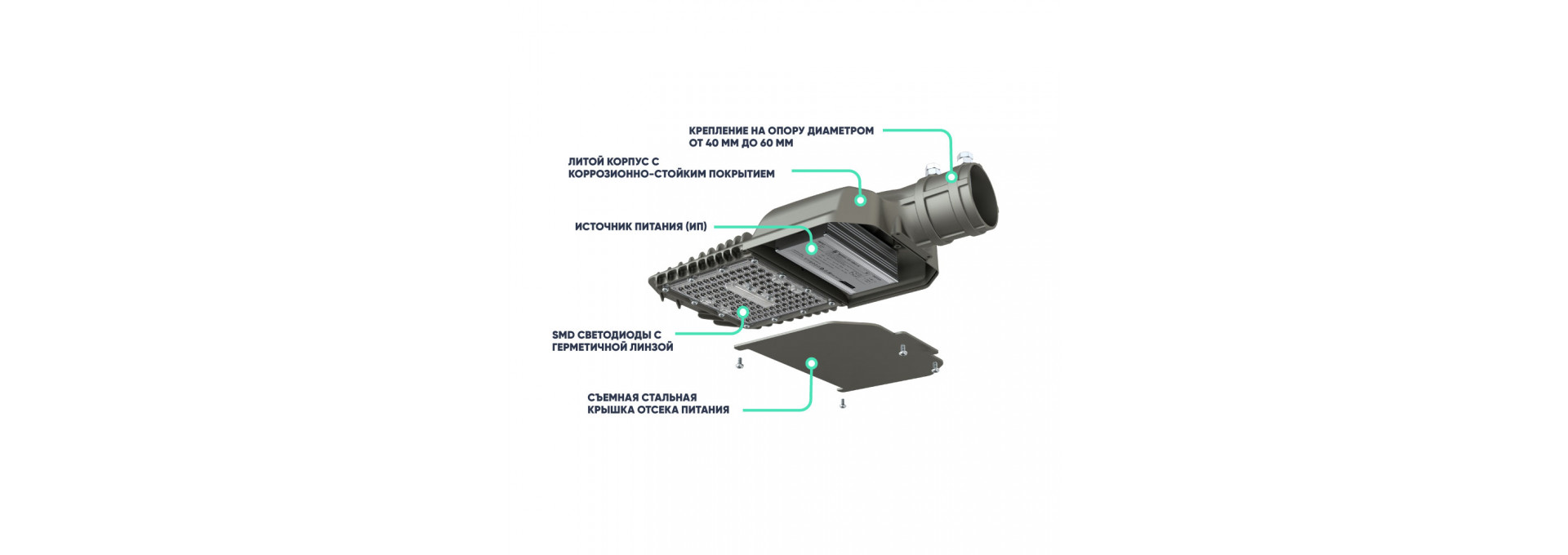 КРЕПЛЕНИЕ НА ОПОРУ ДИАМЕТРОМ ОТ 40 ММ ДО 60 ММ

ЛИТОЙ КОРПУС С КОРРОЗИОННО-СТОЙКИМ ПОКРЫТИЕМ

ИСТОЧНИК ПИТАНИЯ (ИП)

SMD СВЕТОДИОДЫ С ГЕРМЕТИЧНОЙ ЛИНЗОЙ

СЪЕМНАЯ СТАЛЬНАЯ КРЫШКА ОТСЕКА ПИТАНИЯ