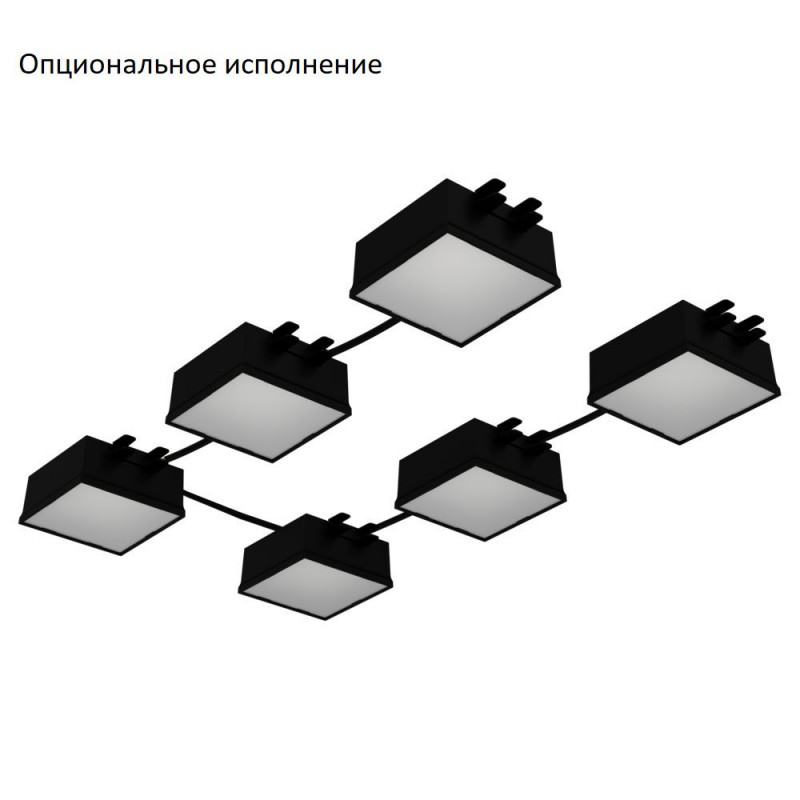 Опциональное исполнение