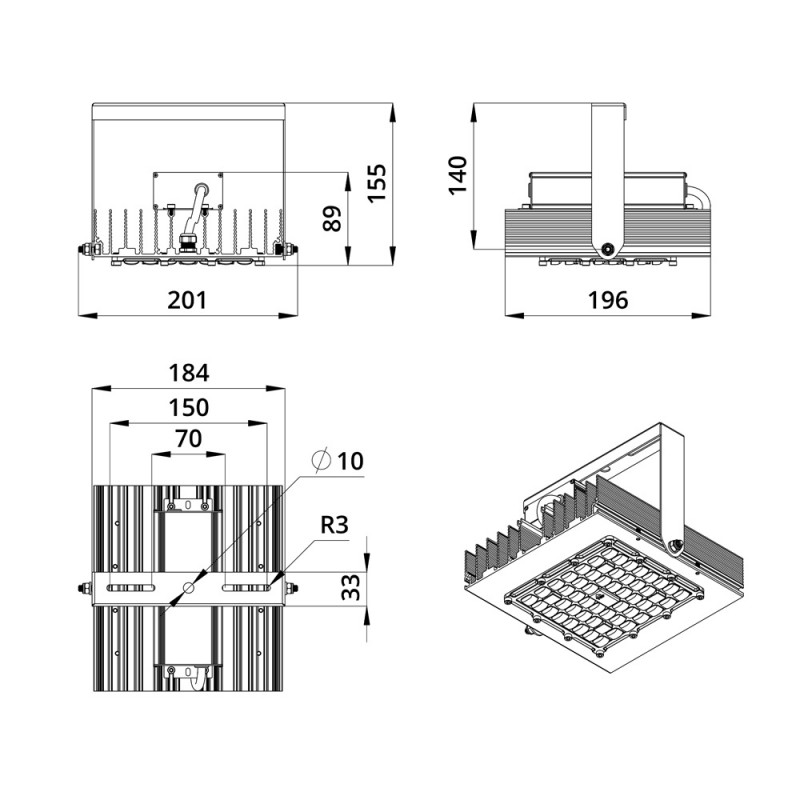 155
89
201
140
196
184
150
70
$\varnothing$ 10
R3
33