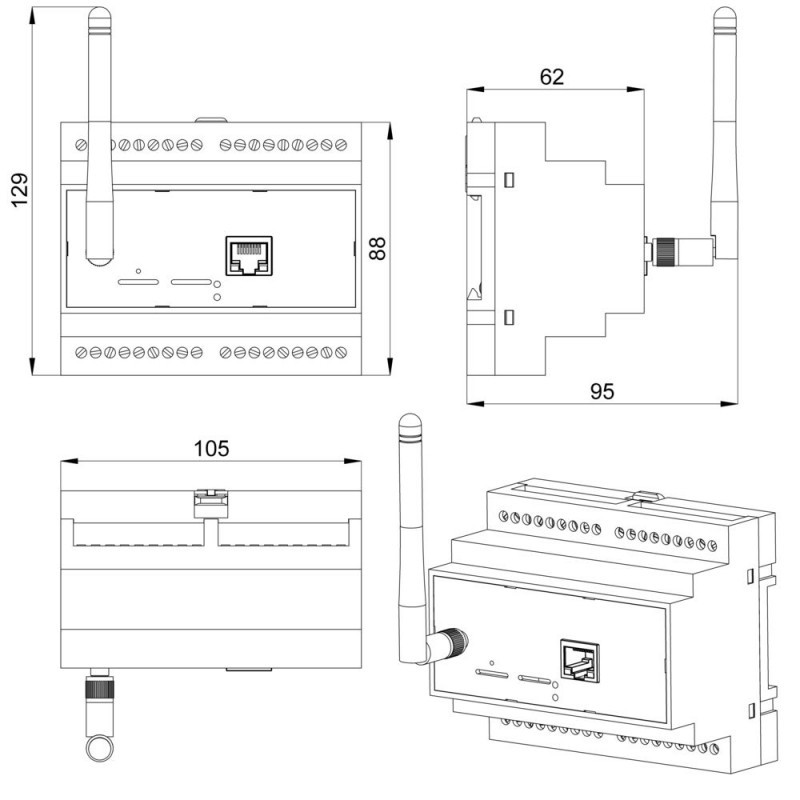 129

88

62

95

105