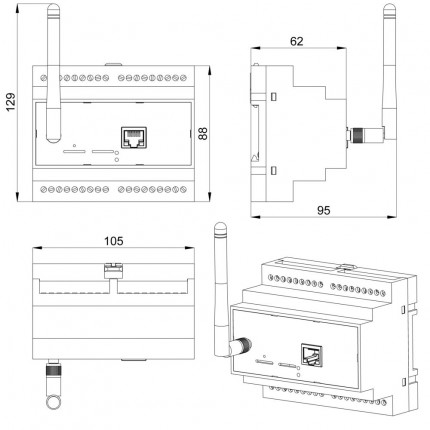 129
88
62
95
105