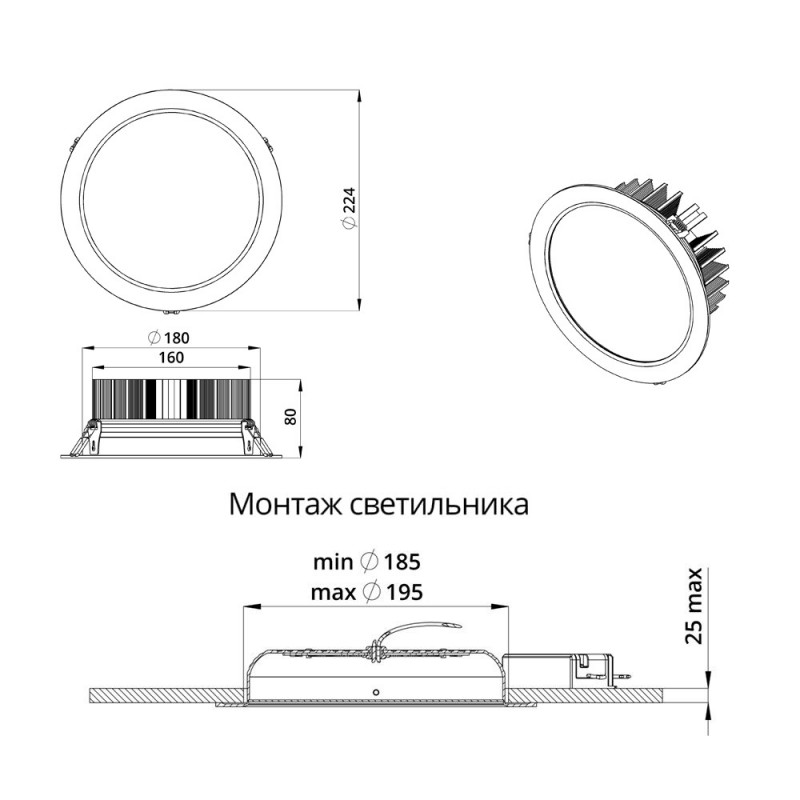 $\varnothing$ 224

$\varnothing$ 180

160

80

Монтаж светильника

min $\varnothing$ 185

max $\varnothing$ 195

25 max